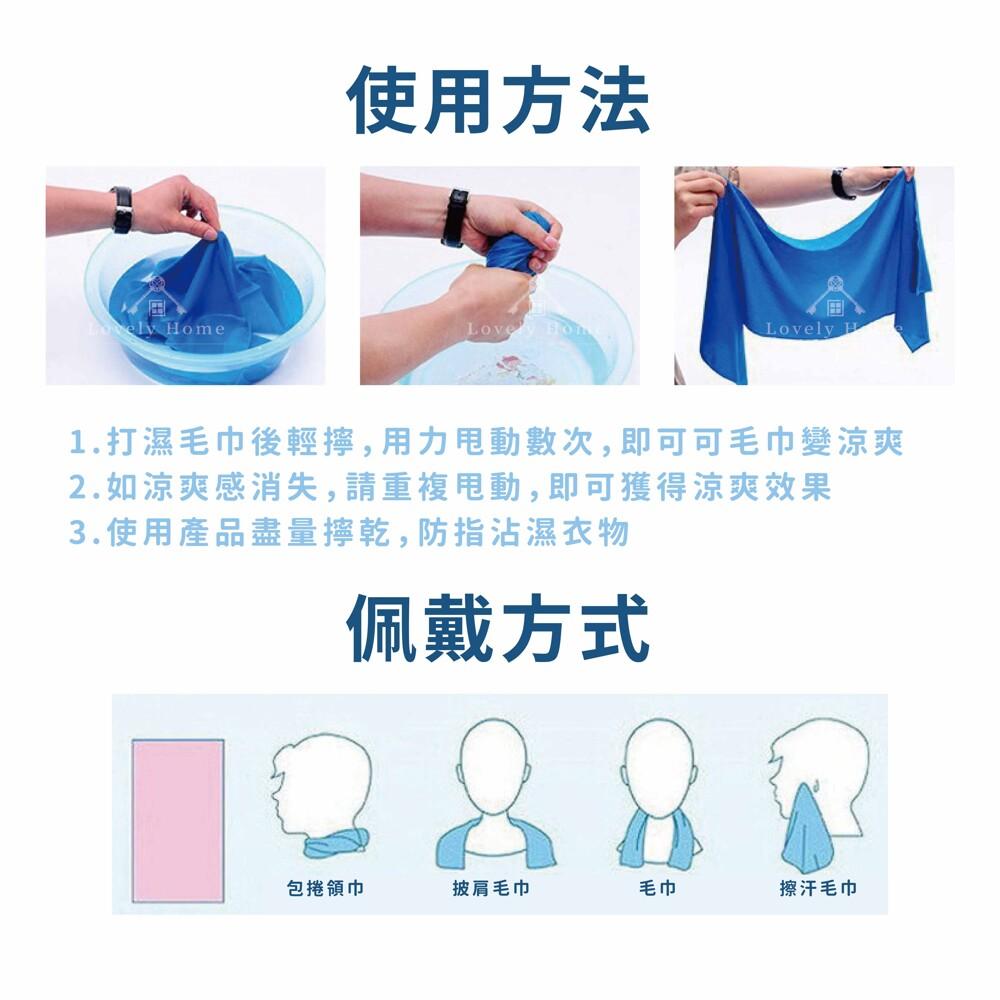 使用方法

Lovely Home

Lovely Home

Lovely Home

1.打濕毛巾後輕擰,用力甩動數次,即可可毛巾變涼爽
2.如涼爽感消失,請重複甩動,即可獲得涼爽效果
3.使用產品盡量擰乾,防指沾濕衣物

佩戴方式

包捲領巾

披肩毛巾

毛巾

擦汗毛巾