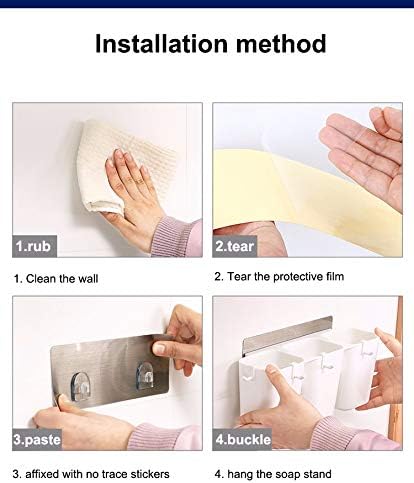 Installation method

1.rub

1. Clean the wall

2.tear

2. Tear the protective film

3.paste

3. affixed with no trace stickers

4.buckle

4. hang the soap stand