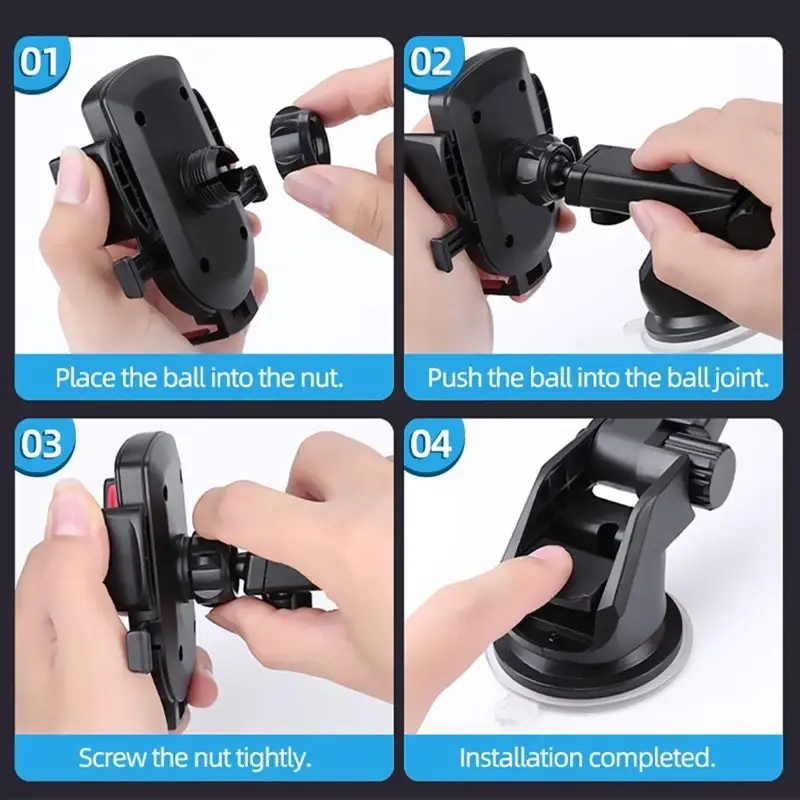 01

Place the ball into the nut.

02

Push the ball into the ball joint.

03

Screw the nut tightly.

04

Installation completed.