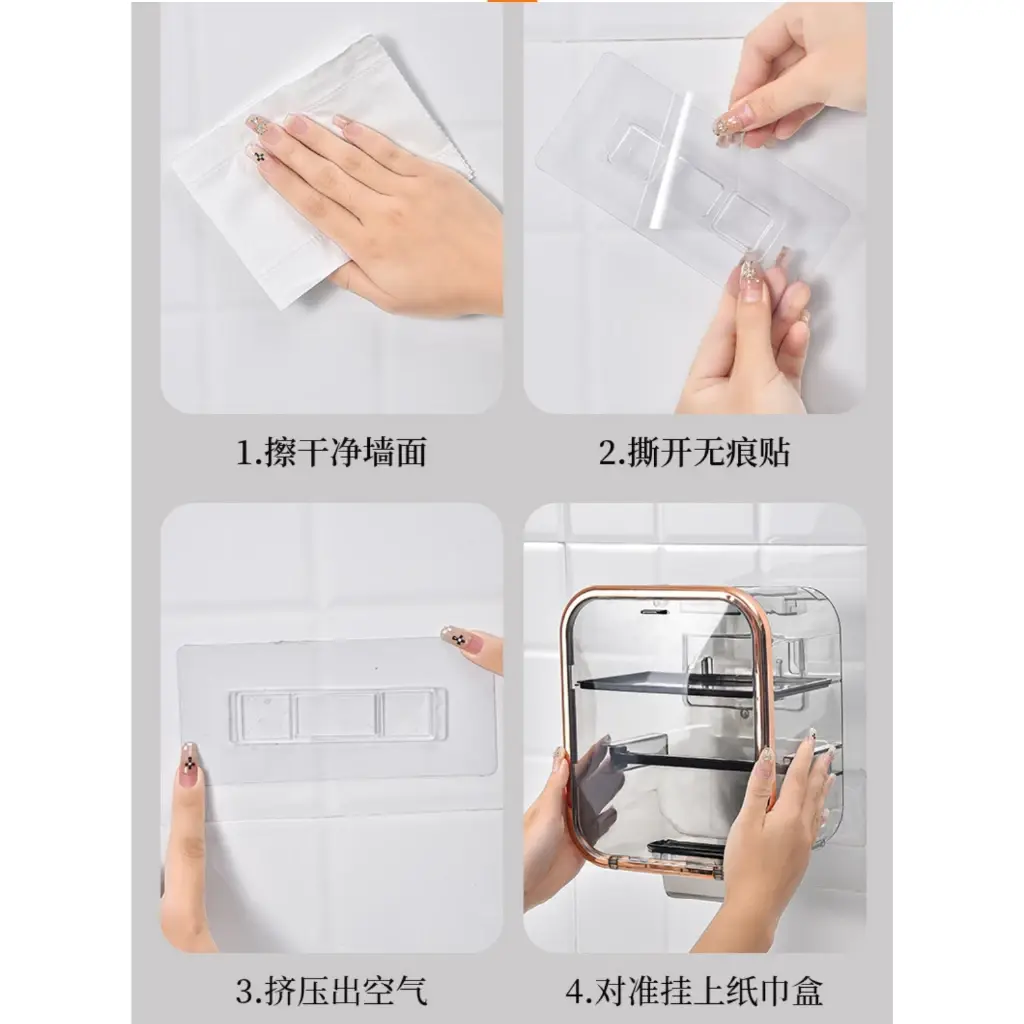 1.擦干净墙面

2.撕开无痕贴

3.挤压出空气

4.对准挂上纸巾盒