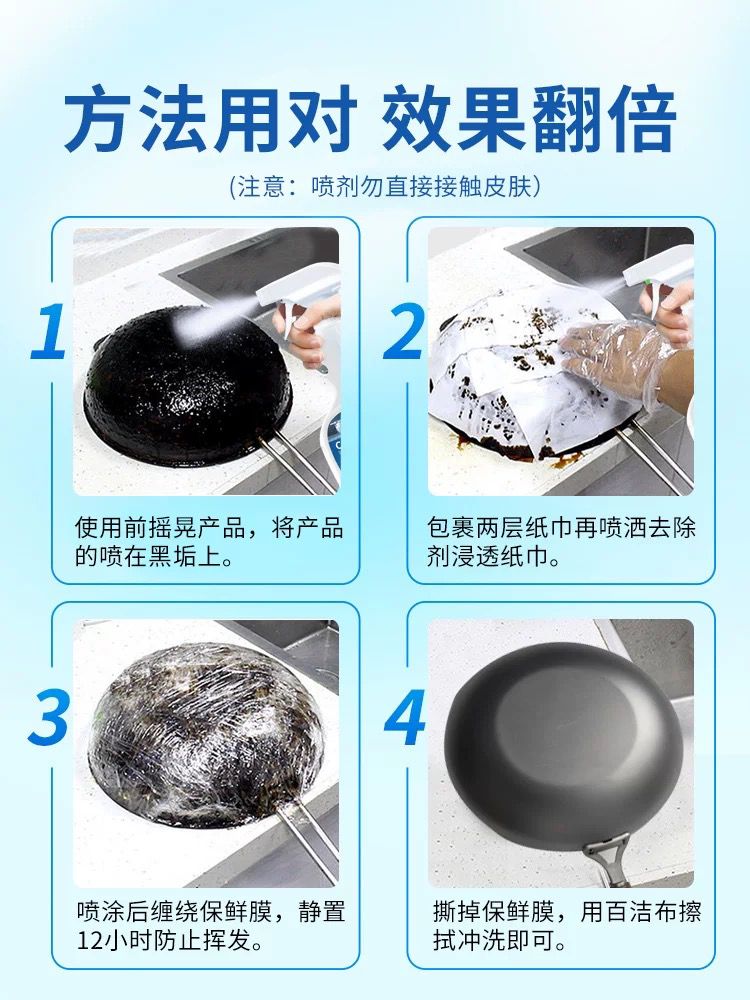 方法用对 效果翻倍

(注意：喷剂勿直接接触皮肤)

1

使用前摇晃产品，将产品的喷在黑垢上。

2

包裹两层纸巾再喷洒去除剂浸透纸巾。

3

喷涂后缠绕保鲜膜，静置12小时防止挥发。

4

撕掉保鲜膜，用百洁布擦拭冲洗即可。