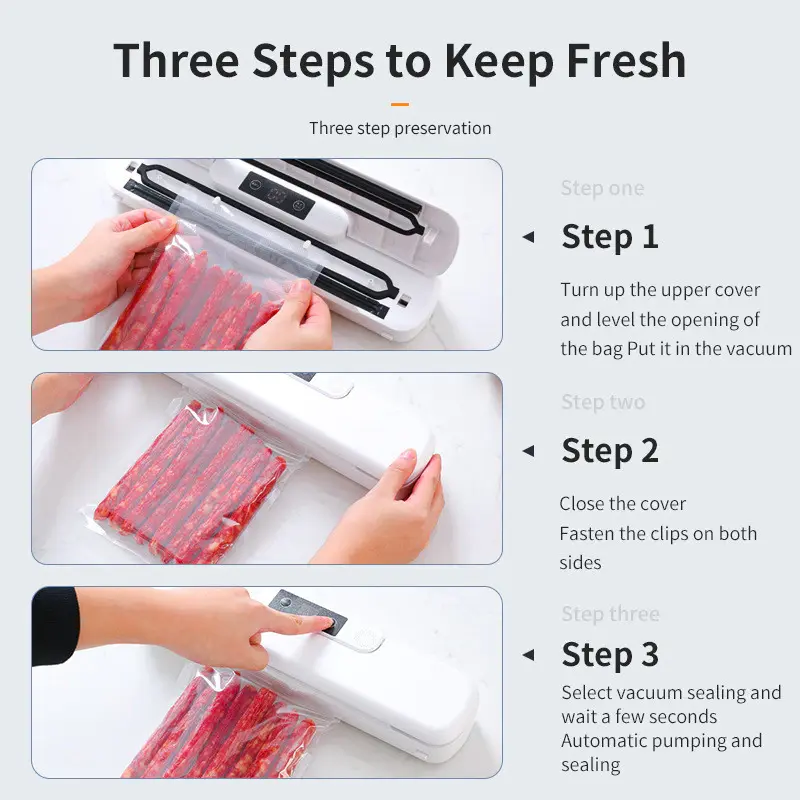 Three Steps to Keep Fresh

Three step preservation

Step one

Step 1

Turn up the upper cover and level the opening of the bag Put it in the vacuum

Step two

Step 2

Close the cover
Fasten the clips on both sides

Step three

Step 3

Select vacuum sealing and wait a few seconds
Automatic pumping and sealing