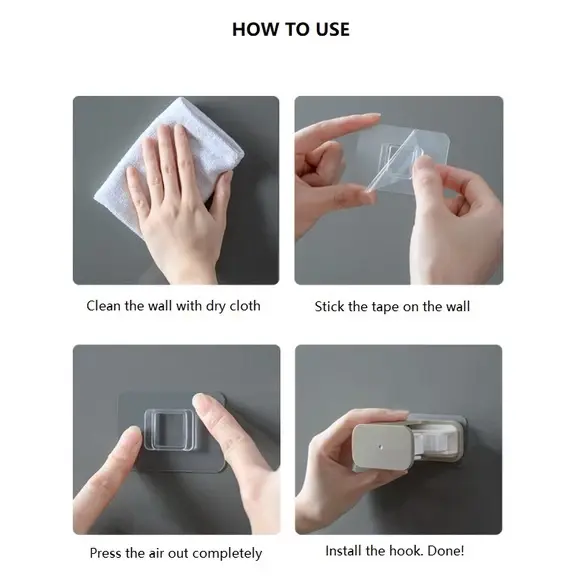 HOW TO USE

Clean the wall with dry cloth

Stick the tape on the wall

Press the air out completely

Install the hook. Done!