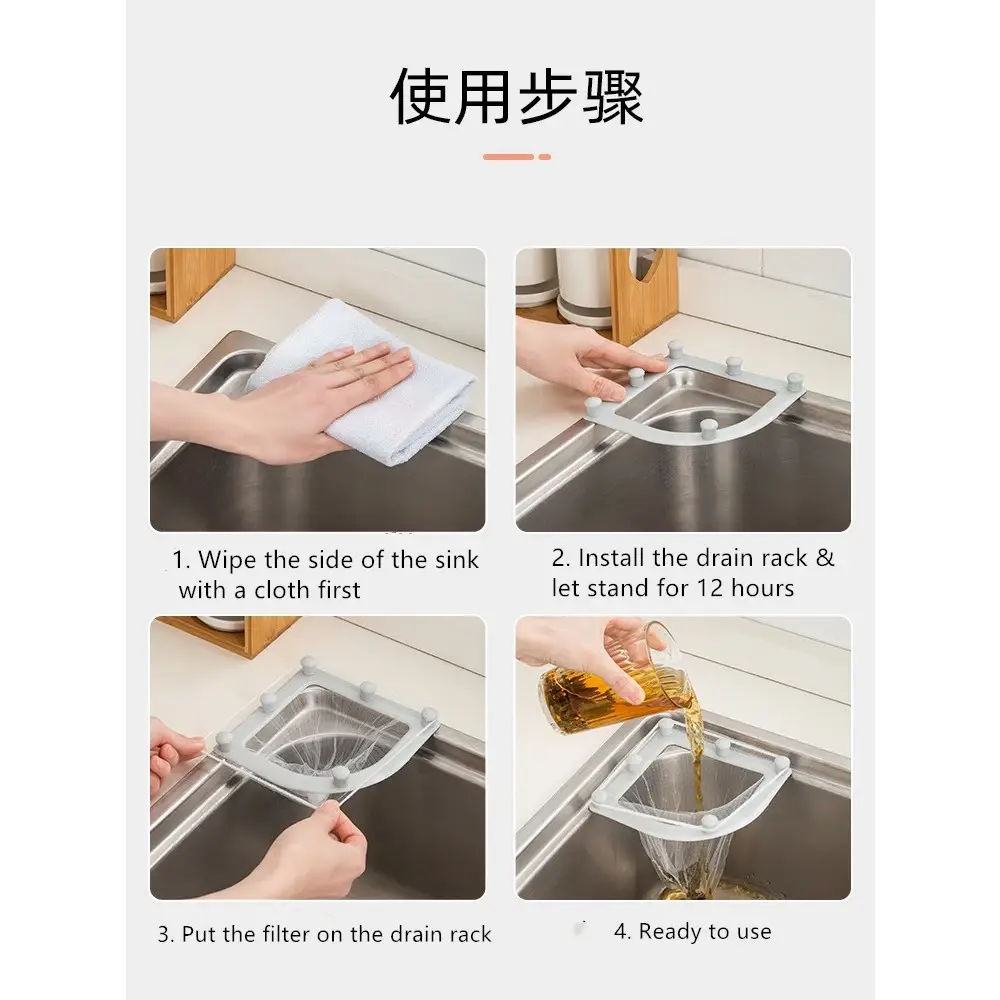 使用步骤

1. Wipe the side of the sink with a cloth first

2. Install the drain rack & let stand for 12 hours

3. Put the filter on the drain rack

4. Ready to use