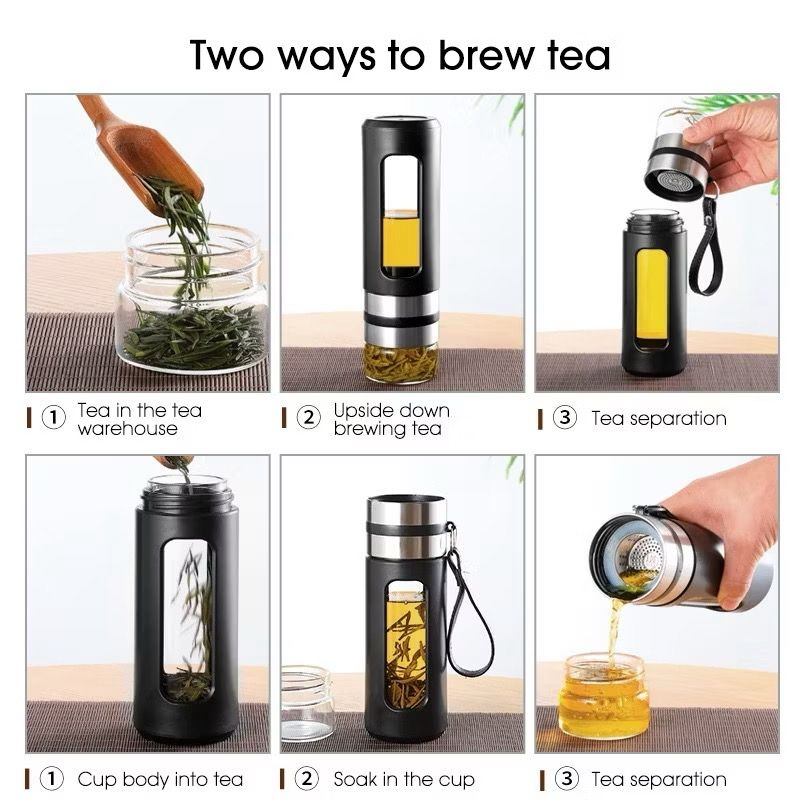 Two ways to brew tea

① Tea in the tea warehouse

② Upside down brewing tea

③ Tea separation

① Cup body into tea

② Soak in the cup

③ Tea separation