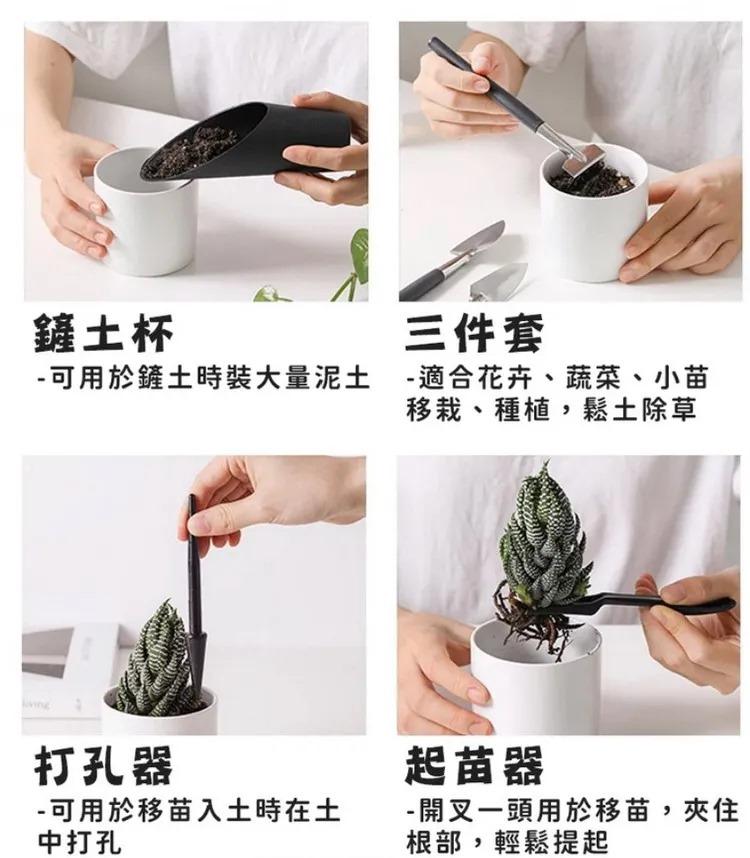 鏟土杯
-可用於鏟土時裝大量泥土

三件套
-適合花卉、蔬菜、小苗移栽、種植，鬆土除草

打孔器
-可用於移苗入土時在土中打孔

起苗器
-開叉一頭用於移苗，夾住根部，輕鬆提起