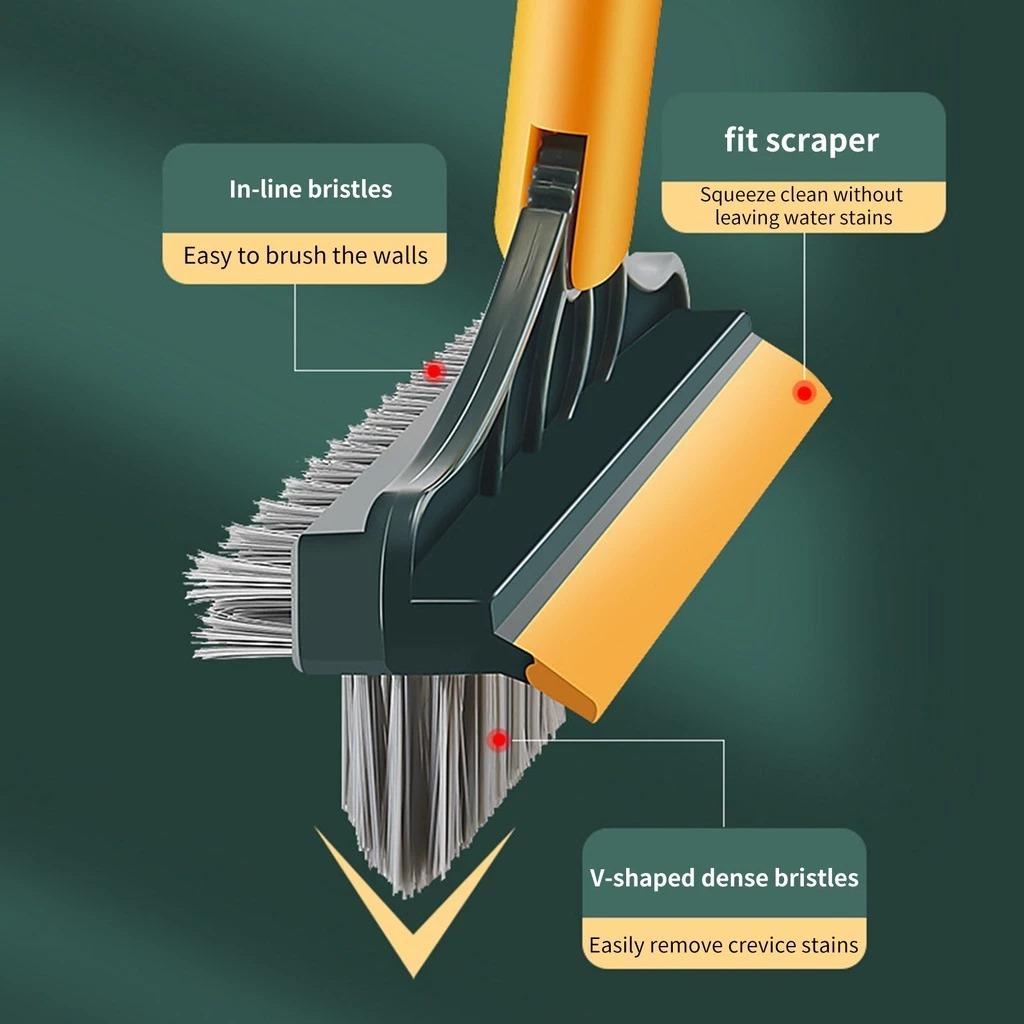 In-line bristles

Easy to brush the walls

fit scraper

Squeeze clean without leaving water stains

V-shaped dense bristles

Easily remove crevice stains