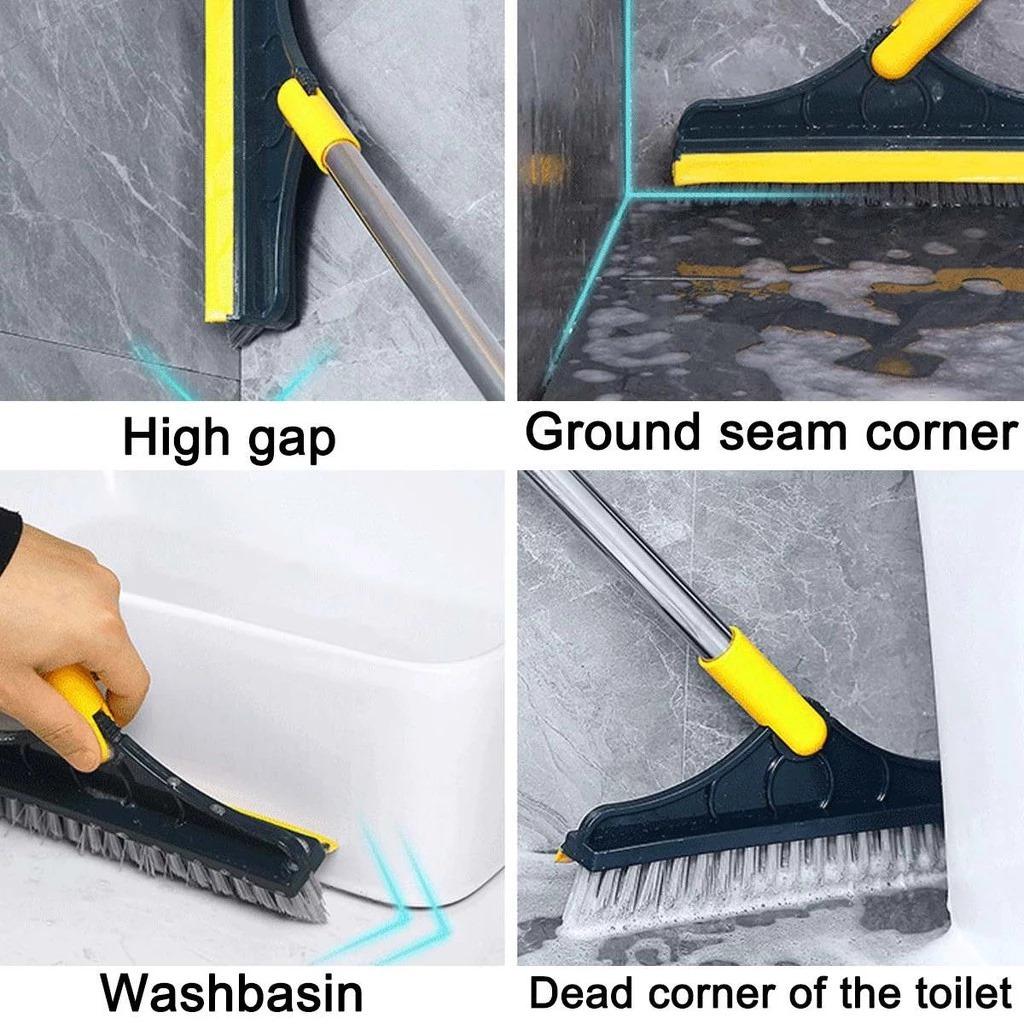 High gap

Ground seam corner

Washbasin

Dead corner of the toilet