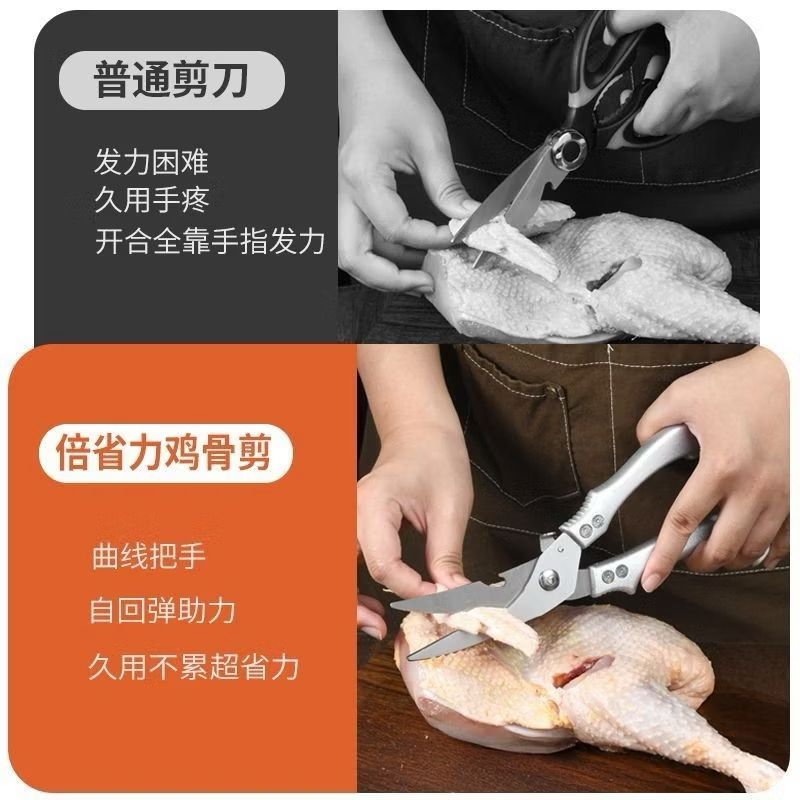 普通剪刀

发力困难
久用手疼
开合全靠手指发力

倍省力鸡骨剪

曲线把手
自回弹助力
久用不累超省力