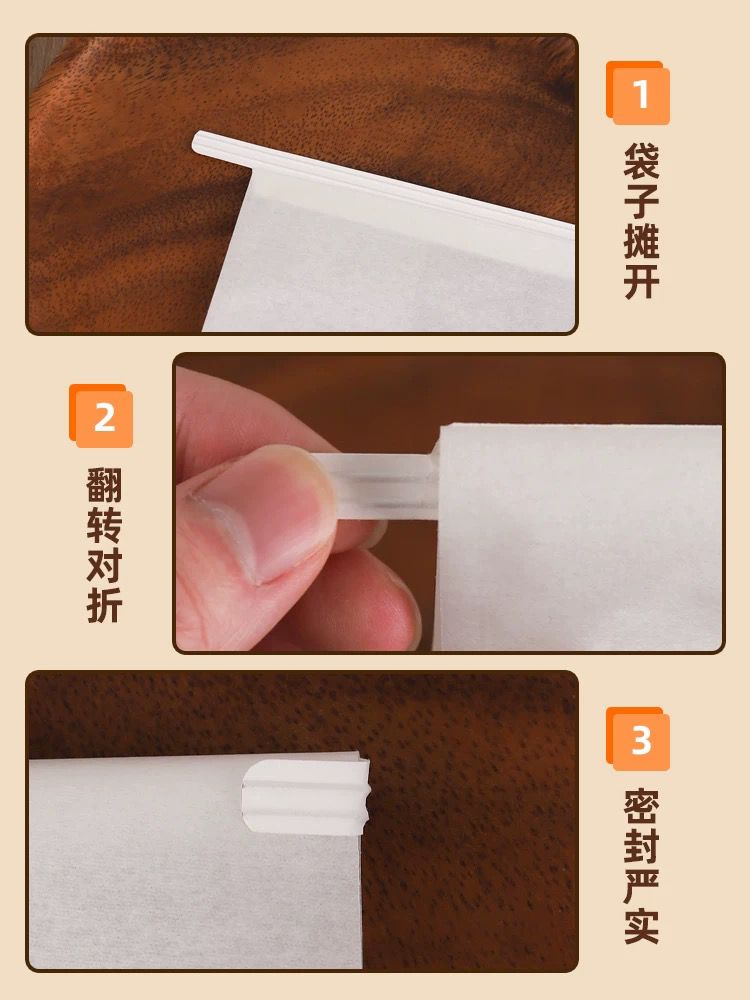 1
袋子摊开

2
翻转对折

3
密封严实